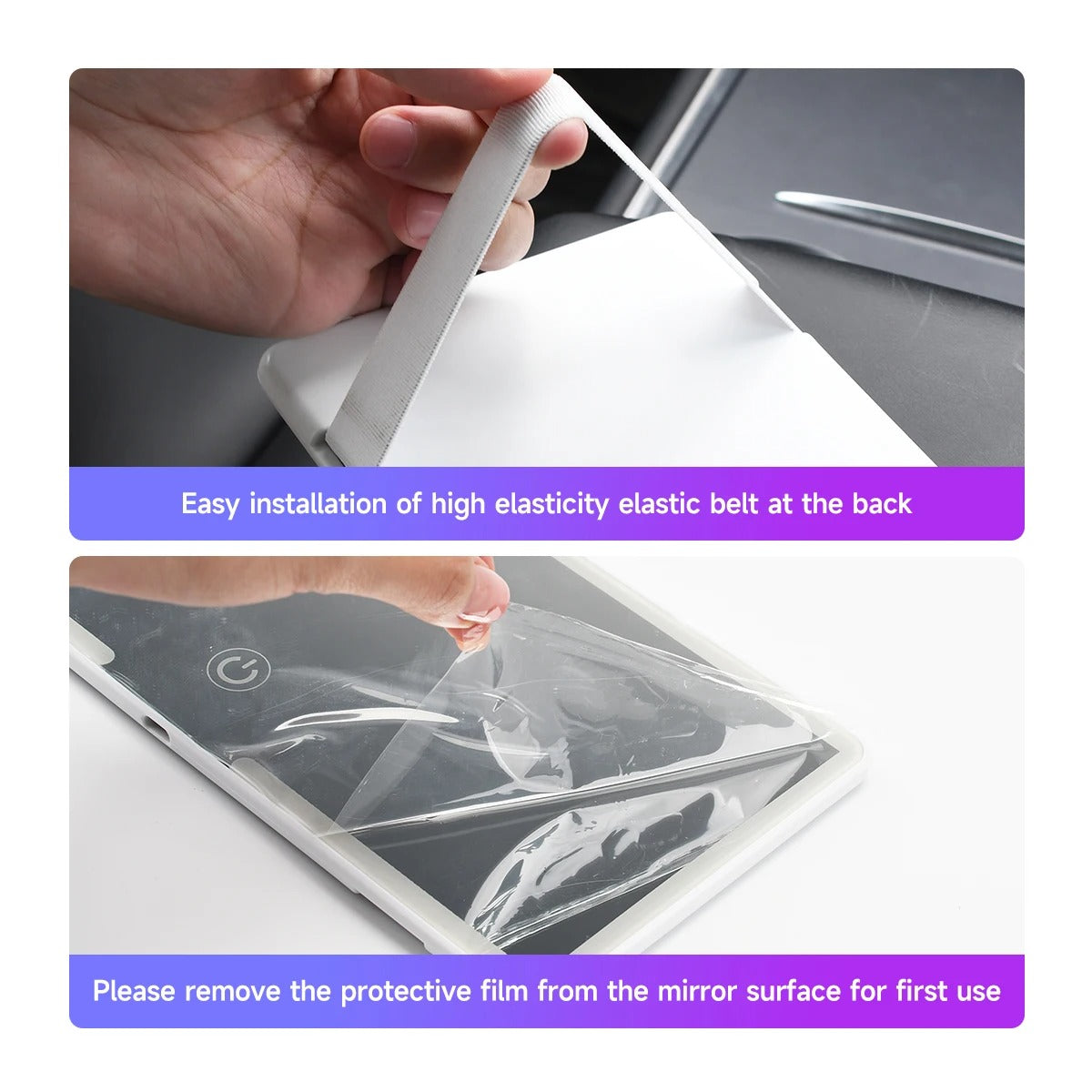 Easy installation of high elasticity elastic belt at the back

Please remove the protective film from the mirror surface for first use